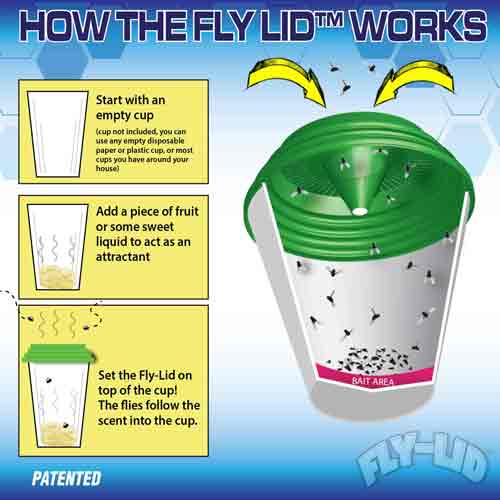 HOW THE FLY LID™ WORKS

Start with an empty cup

(cup not included, you can use any empty disposable paper or plastic cup, or most cups you have around your house)

Add a piece of fruit or some sweet liquid to act as an attractant

Set the Fly-Lid on top of the cup! The flies follow the scent into the cup.

BAIT AREA

PATENTED

FLY-LID